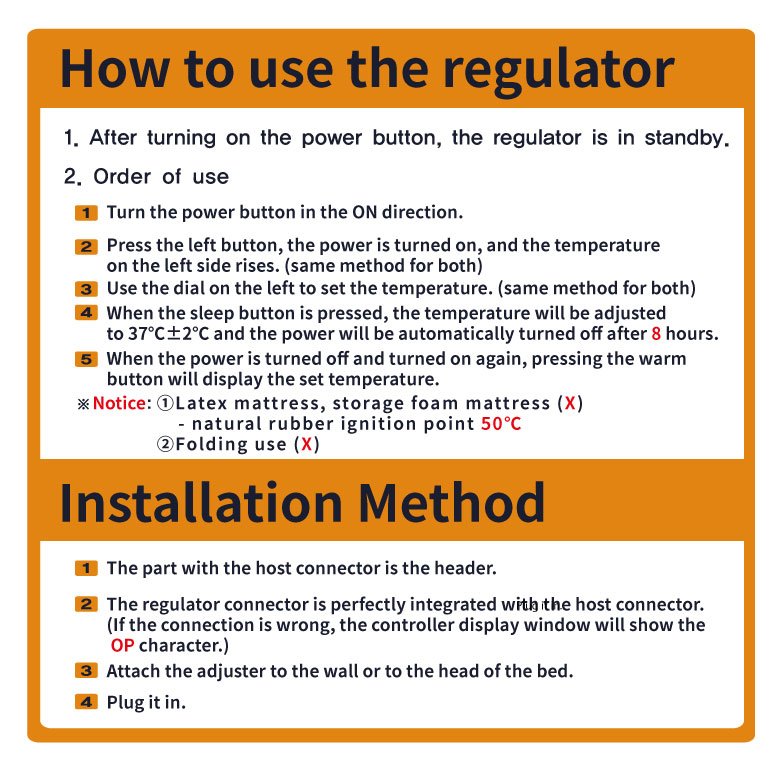 How to use the regulator

1. After turning on the power button, the regulator is in standby.

2. Order of use

1 Turn the power button in the ON direction.

2 Press the left button, the power is turned on, and the temperature on the left side rises. (same method for both)

3 Use the dial on the left to set the temperature. (same method for both)

4 When the sleep button is pressed, the temperature will be adjusted to 37°C±2°C and the power will be automatically turned off after 8 hours.

5 When the power is turned off and turned on again, pressing the warm button will display the set temperature.

※Notice: ①Latex mattress, storage foam mattress (X)
- natural rubber ignition point 50°C
②Folding use (X)

Installation Method

1 The part with the host connector is the header.

2 The regulator connector is perfectly integrated with the host connector. (If the connection is wrong, the controller display window will show the OP character.)

3 Attach the adjuster to the wall or to the head of the bed.

4 Plug it in.